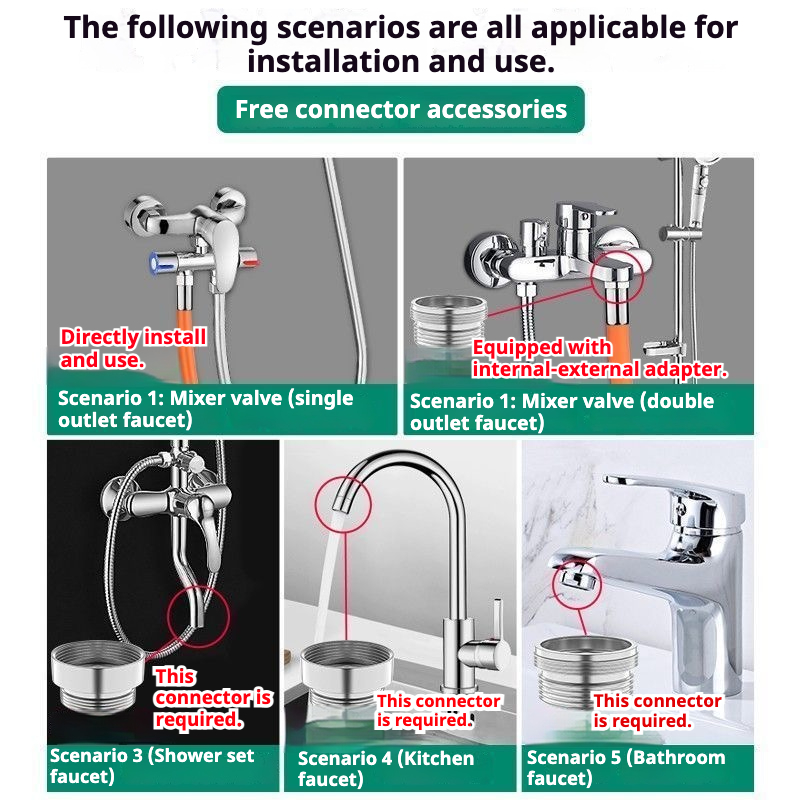 The following scenarios are all applicable for installation and use.

Free connector accessories

Directly install and use.

Scenario 1: Mixer valve (single outlet faucet)

Equipped with internal-external adapter.

Scenario 1: Mixer valve (double outlet faucet)

This connector is required.

Scenario 3 (Shower set faucet)

This connector is required.

Scenario 4 (Kitchen faucet)

This connector is required.

Scenario 5 (Bathroom faucet)